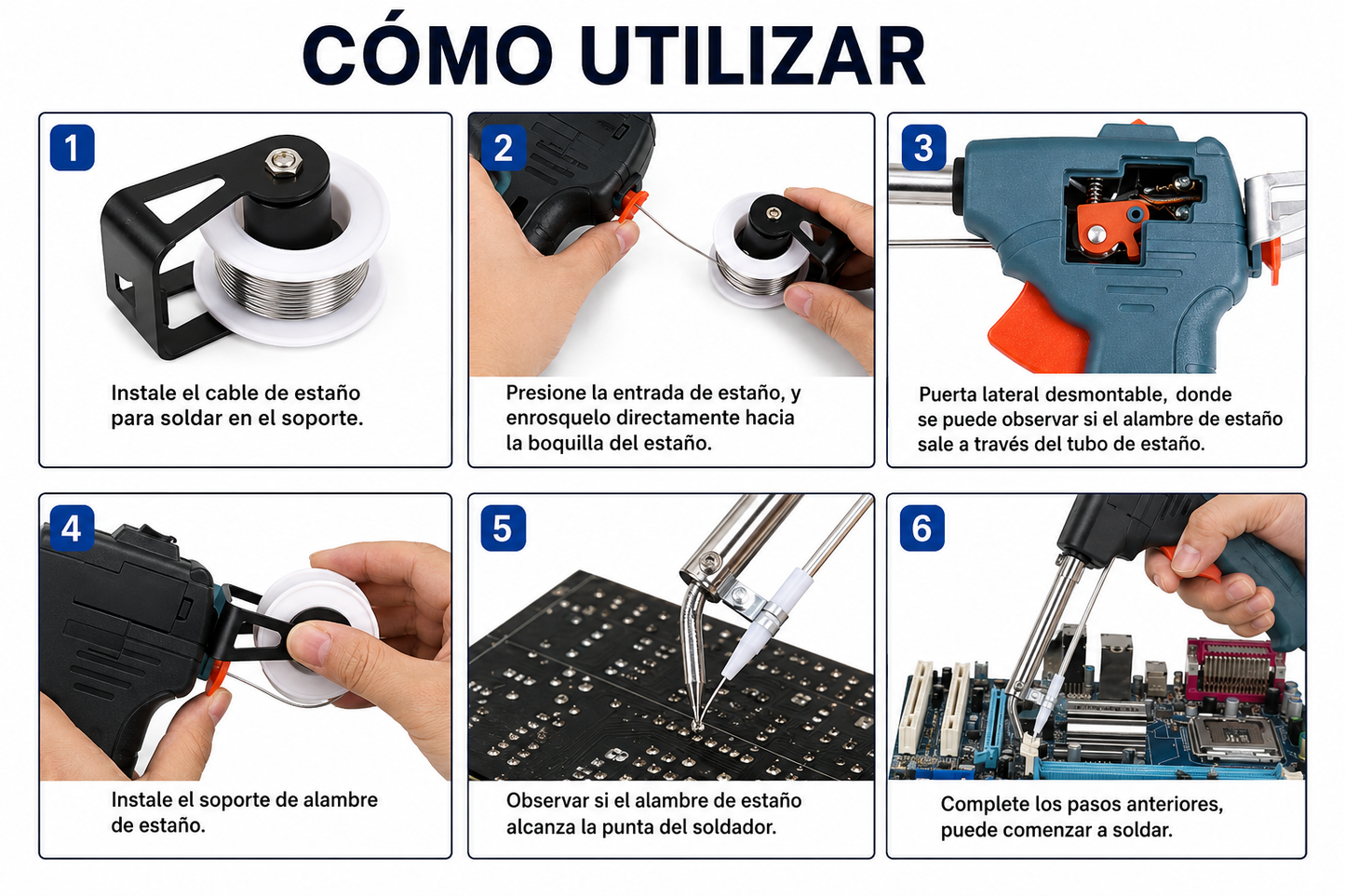 CÓMO UTILIZAR

1

Instale el cable de estaño para soldar en el soporte.

2

Presione la entrada de estaño, y enrosquelo directamente hacia la boquilla del estaño.

3

Puerta lateral desmontable, donde se puede observar si el alambre de estaño sale a través del tubo de estaño.

4

Instale el soporte de alambre de estaño.

5

Observar si el alambre de estaño alcanza la punta del soldador.

6

Complete los pasos anteriores, puede comenzar a soldar.