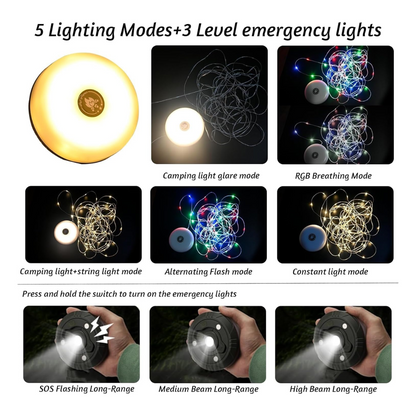 5 Lighting Modes+3 Level emergency lights

Camping light glare mode

RGB Breathing Mode

Camping light+string light mode

Alternating Flash mode

Constant light mode

Press and hold the switch to turn on the emergency lights

SOS Flashing Long-Range

Medium Beam Long-Range

High Beam Long-Range